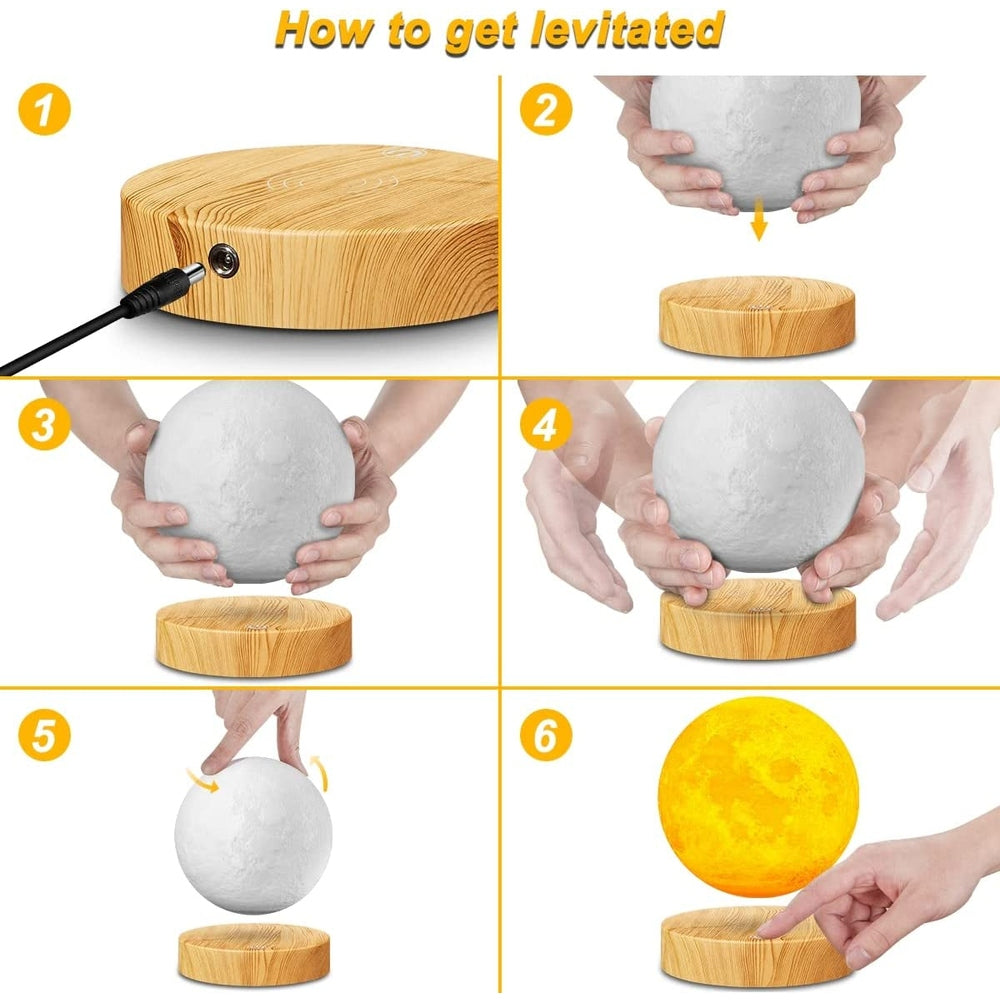 How to get levitated

1

2

3

4

5

6